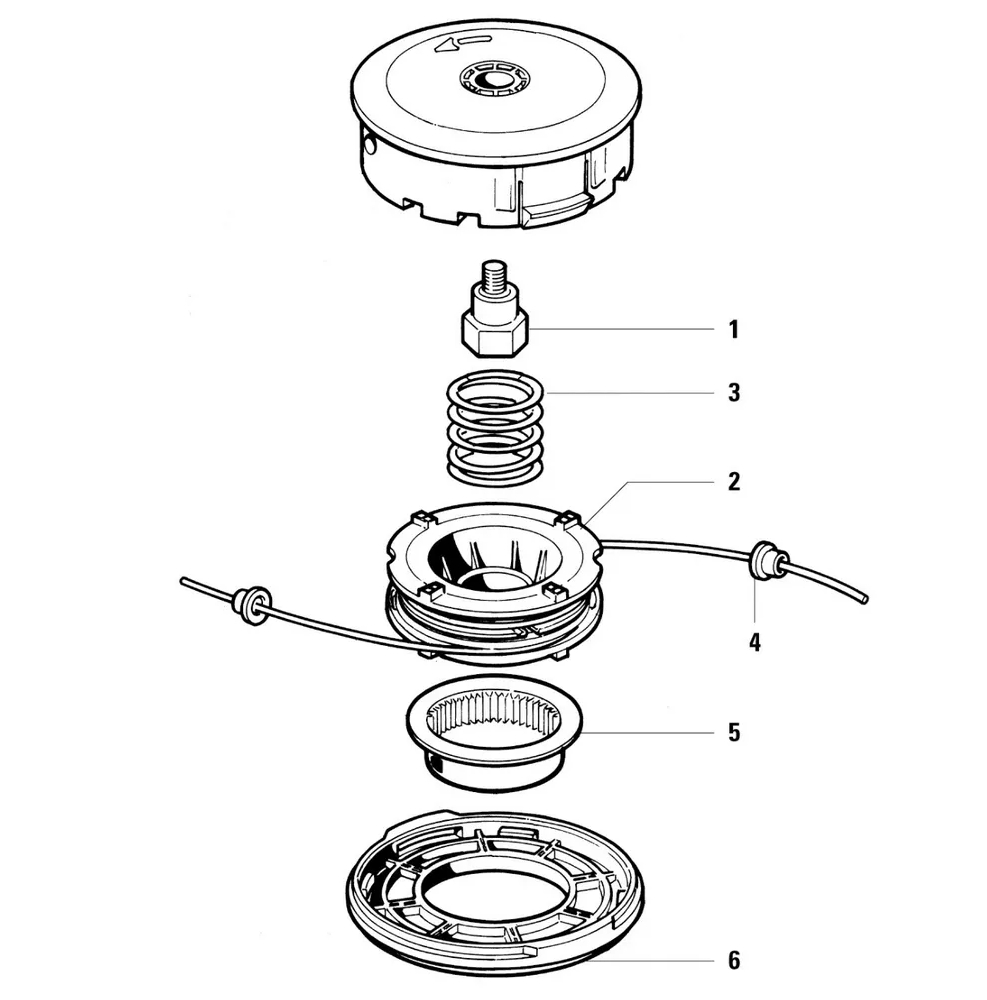 1

3

2

4

5

6