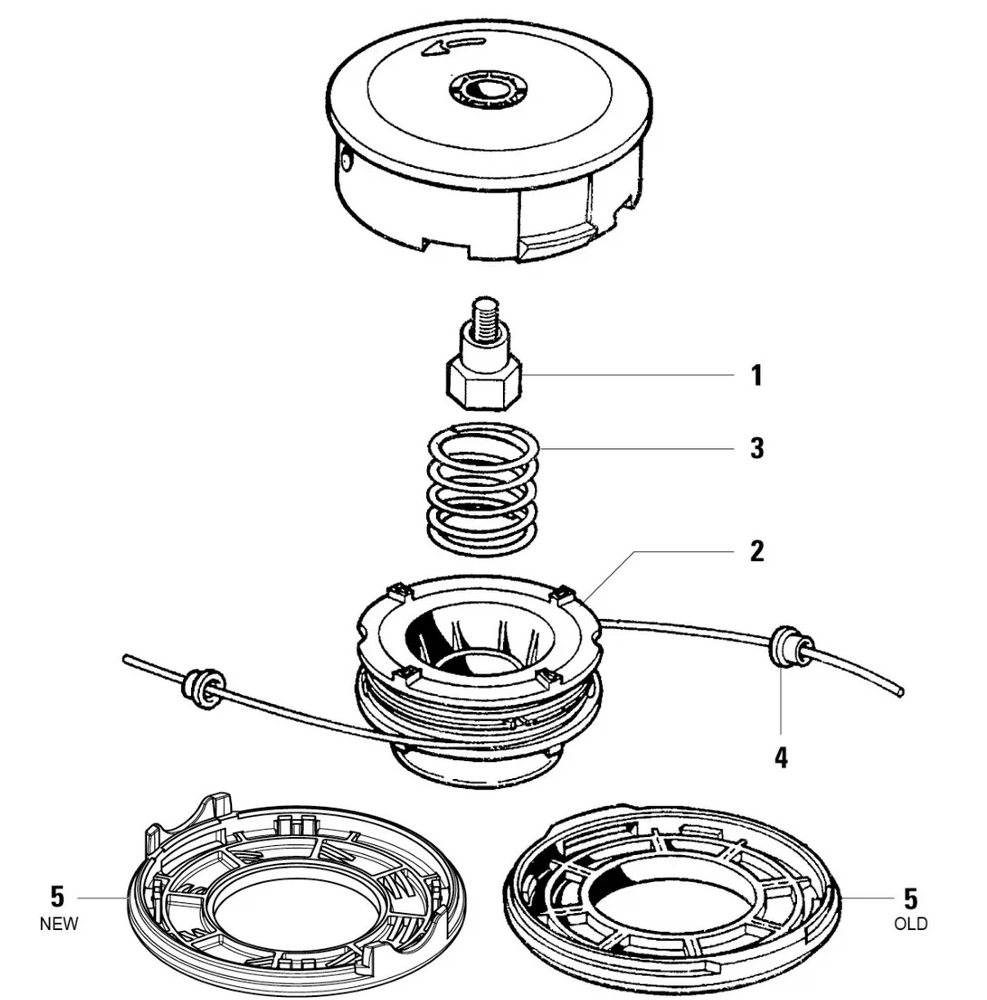 1
3
2
4
5
NEW
5
OLD