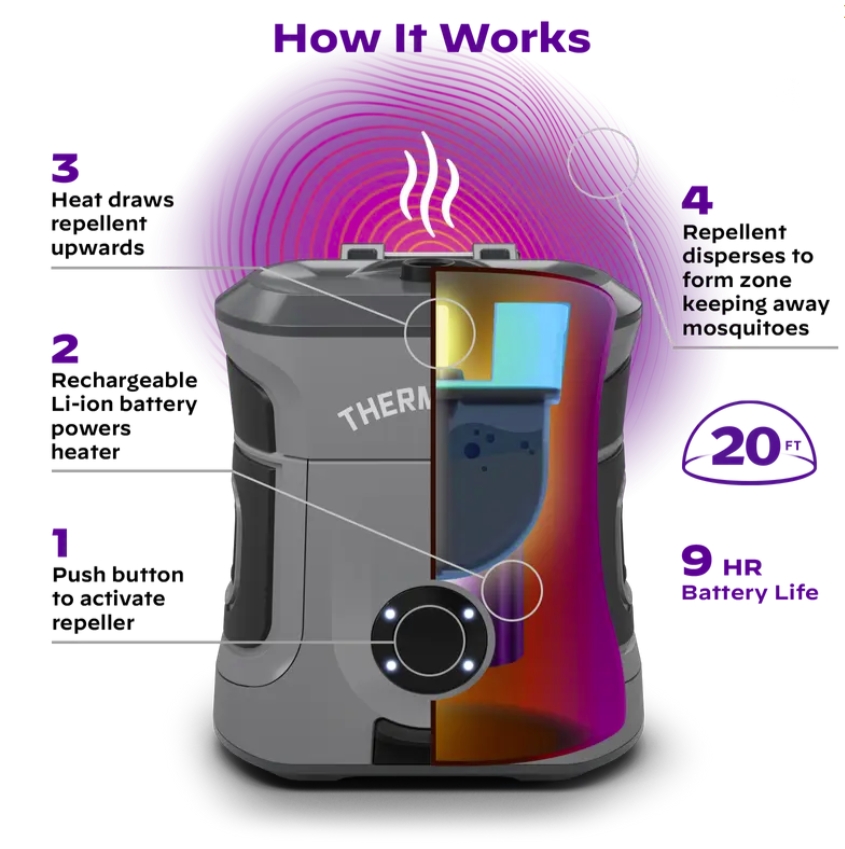 How It Works

3
Heat draws repellent upwards

2
Rechargeable Li-ion battery powers heater

1
Push button to activate repeller

THERM

4
Repellent disperses to form zone keeping away mosquitoes

20 FT

9 HR
Battery Life